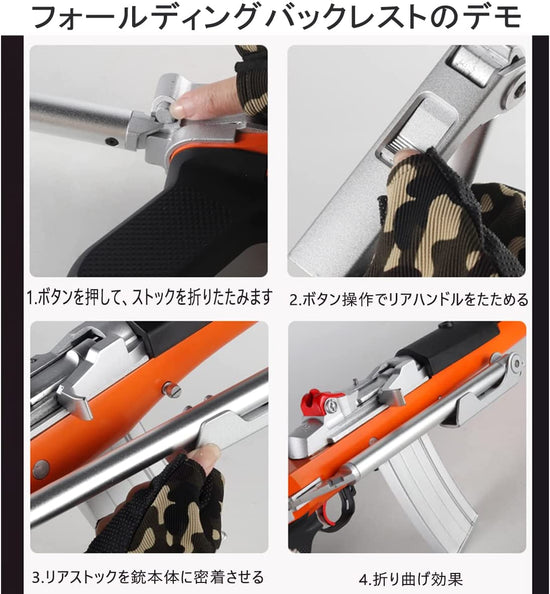 フォールディング バックレストのデモ

1.ボタンを押して、ストックを折りたたみます

2.ボタン操作でリアハンドルをたためる

3.リアストックを銃本体に密着させる

4.折り曲げ効果