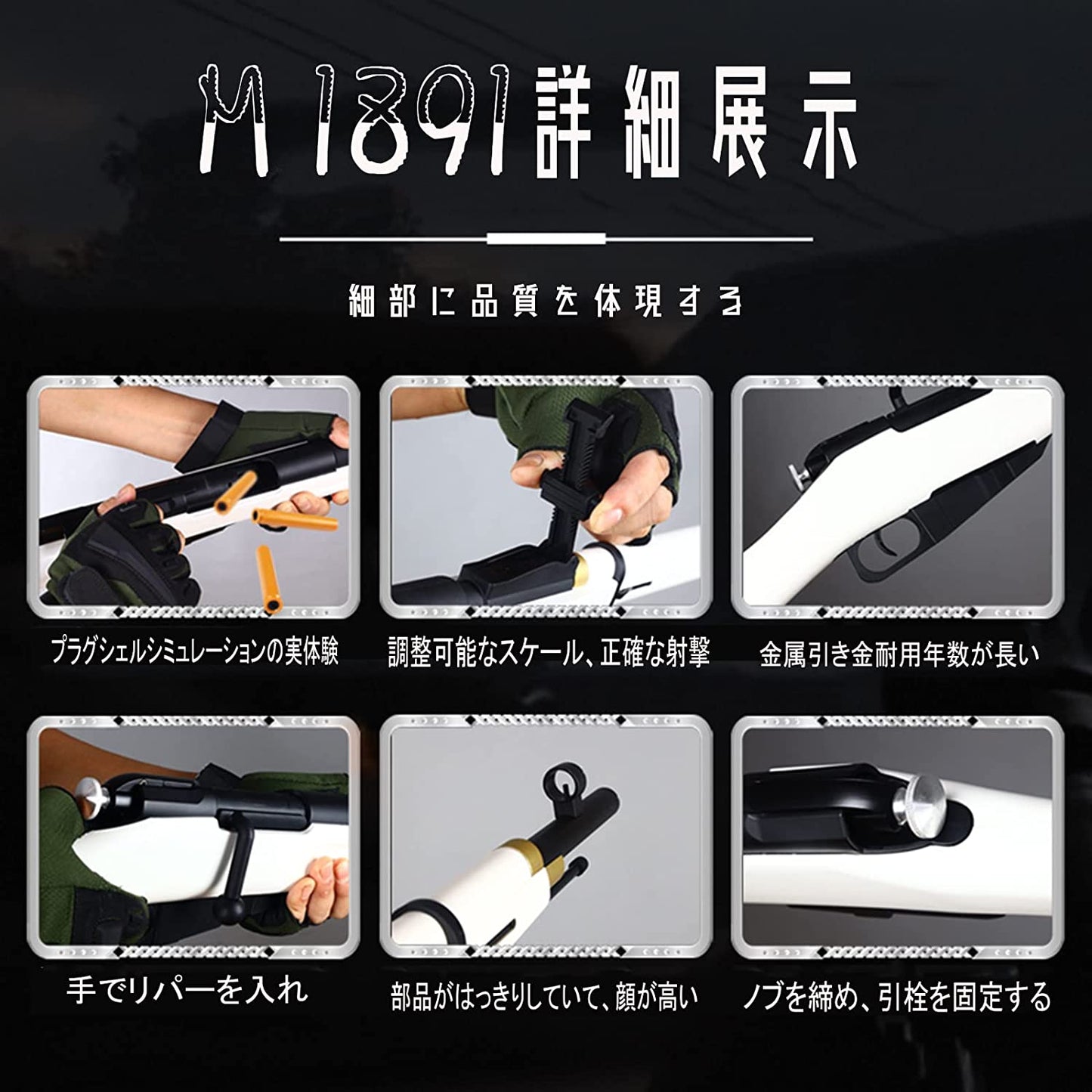 M1891詳細展示

細部に品質を体現する

プラグシェルシミュレーションの実体験

調整可能なスケール、正確な射撃

金属引き金耐用年数が長い

手でリパーを入れ

部品がはっきりしていて、顔が高い

ノブを締め、引栓を固定する