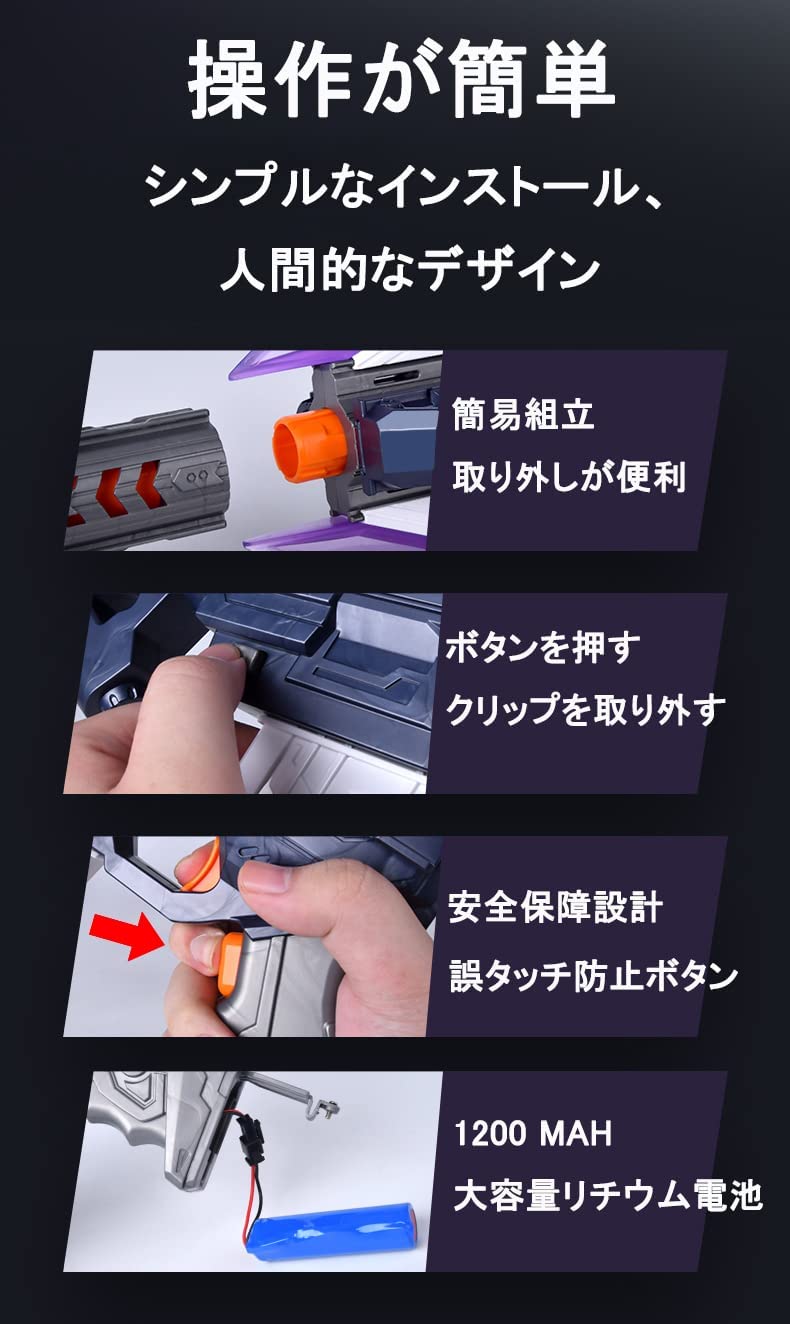 操作が簡単

シンプルなインストール、
人間的なデザイン

簡易組立
取り外しが便利

ボタンを押す
クリップを取り外す

安全保障設計
誤タッチ防止ボタン

1200 MAH
大容量リチウム電池